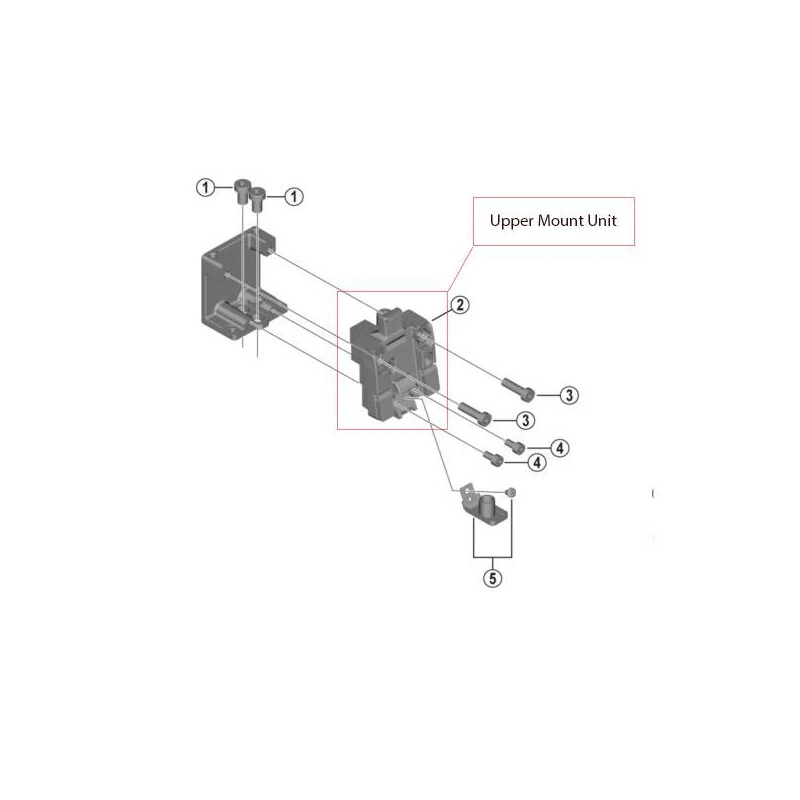 1
1
Upper Mount Unit
2
3
3
4
4
5